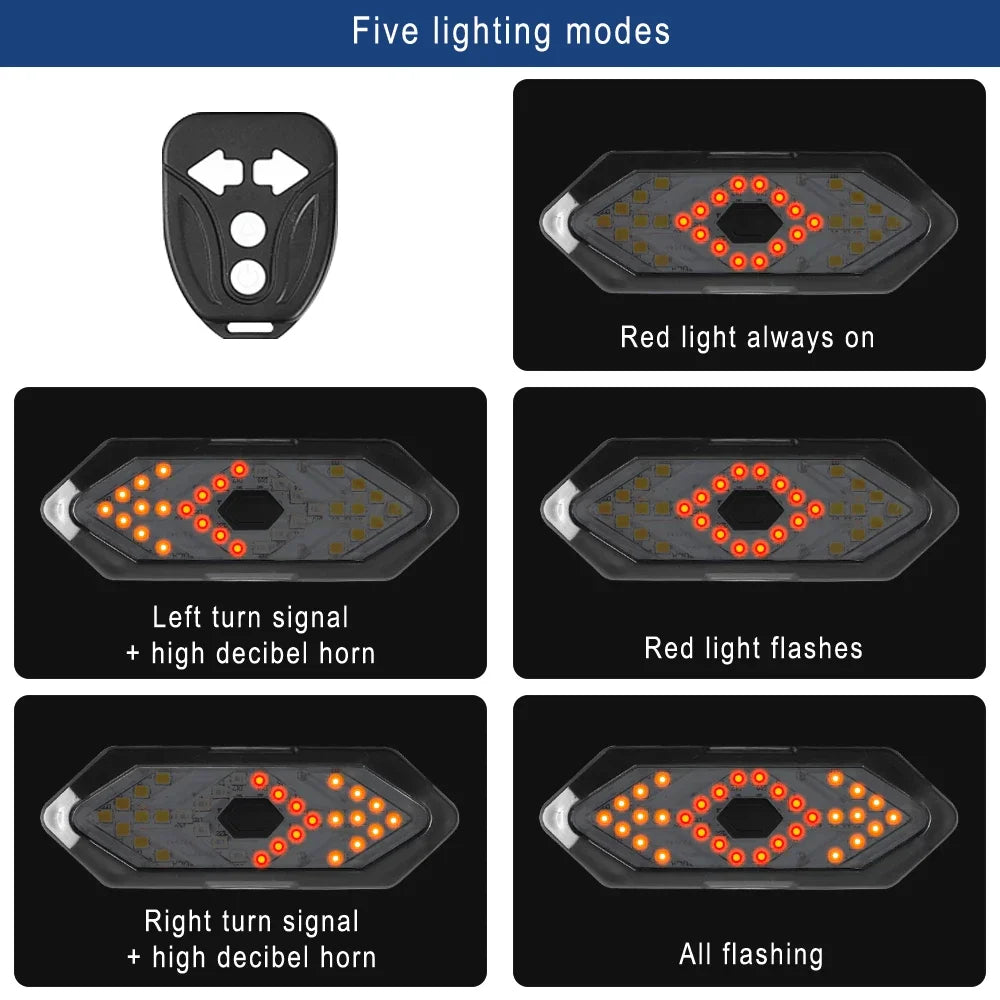 Five lighting modes

Red light always on

Left turn signal
+ high decibel horn

Red light flashes

Right turn signal
+ high decibel horn

All flashing