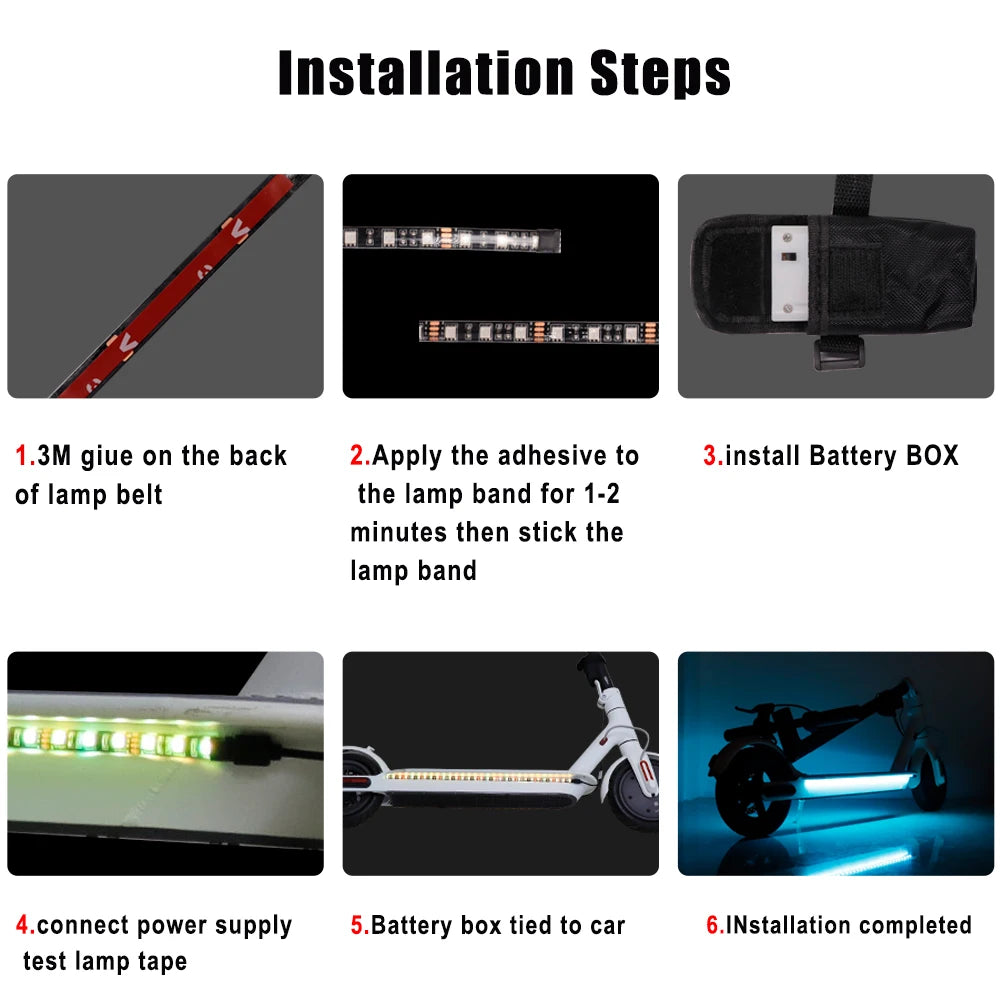 Installation Steps

1.3M giue on the back of lamp belt

2.Apply the adhesive to the lamp band for 1-2 minutes then stick the lamp band

3.install Battery BOX

4.connect power supply test lamp tape

5.Battery box tied to car

6.INstallation completed