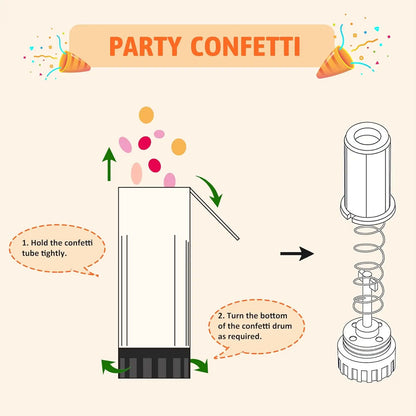 PARTY CONFETTI

1. Hold the confetti tube tightly.

2. Turn the bottom of the confetti drum as required.