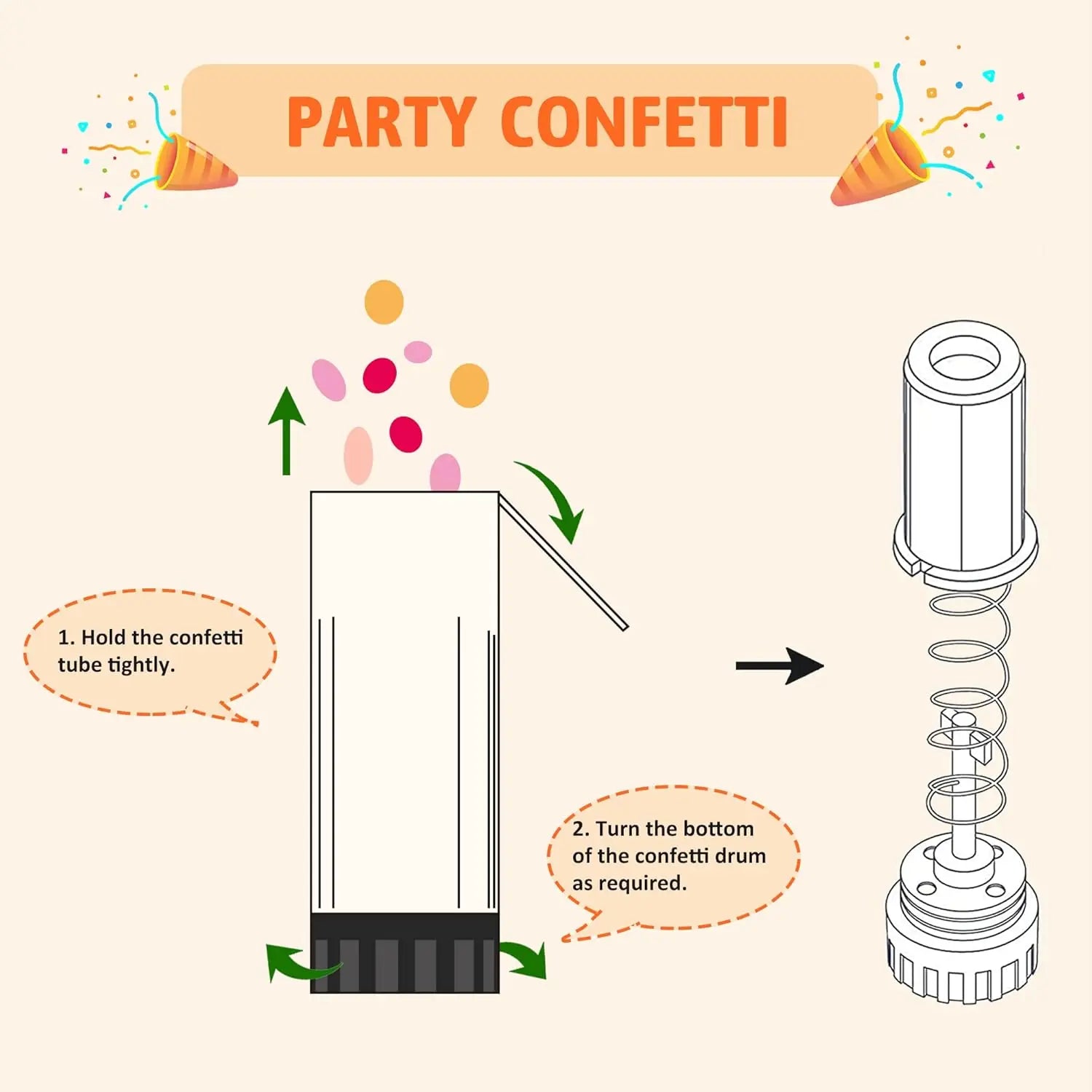 PARTY CONFETTI

1. Hold the confetti tube tightly.

2. Turn the bottom of the confetti drum as required.