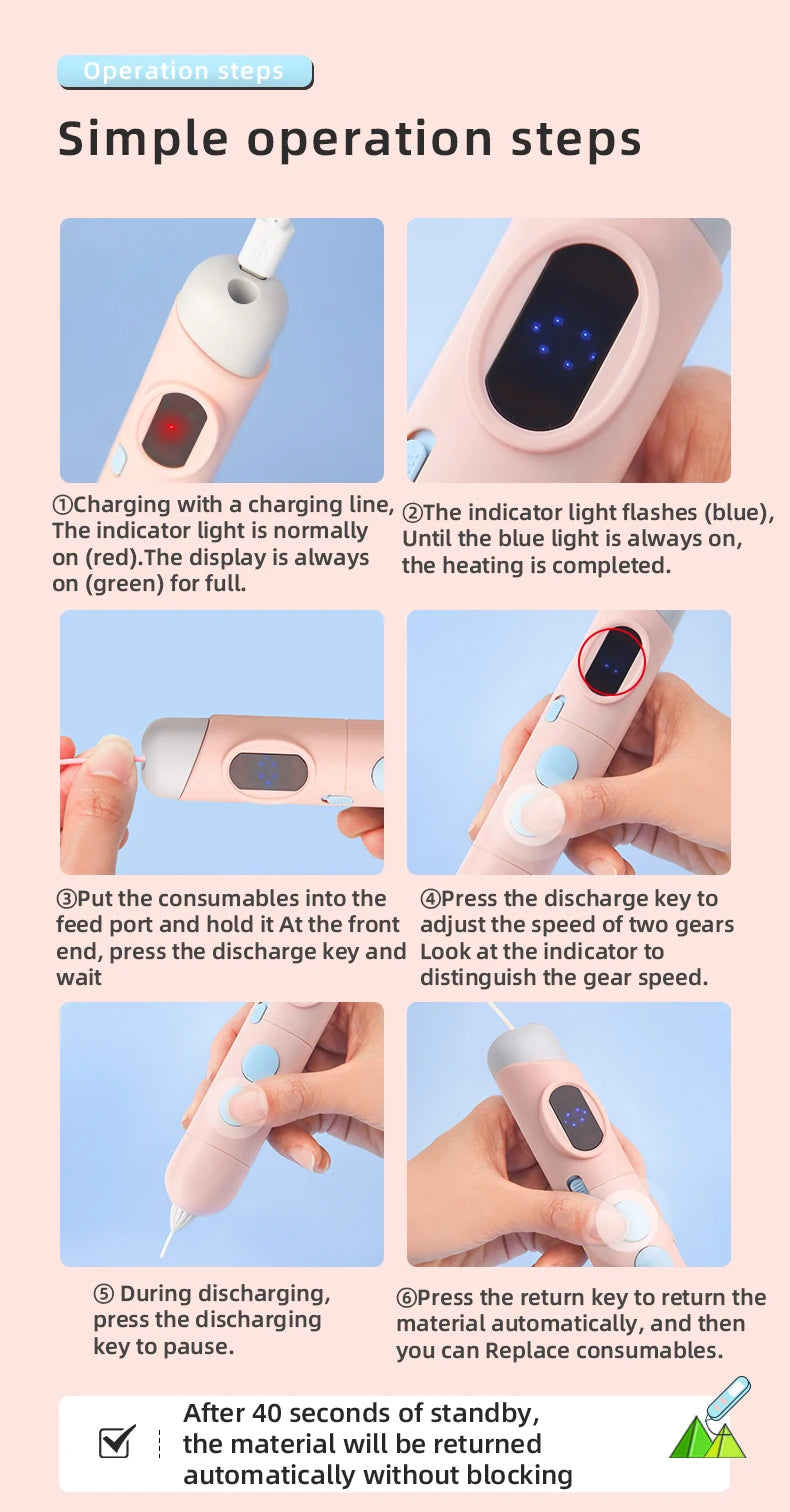 Operation steps

Simple operation steps

①Charging with a charging line, The indicator light is normally on (red).The display is always on (green) for full.

②The indicator light flashes (blue), Until the blue light is always on, the heating is completed.

③Put the consumables into the feed port and hold it At the front end, press the discharge key and wait

④Press the discharge key to adjust the speed of two gears Look at the indicator to distinguish the gear speed.

⑤ During discharging, press the discharging key to pause.

⑥Press the return key to return the material automatically, and then you can Replace consumables.

After 40 seconds of standby, the material will be returned automatically without blocking