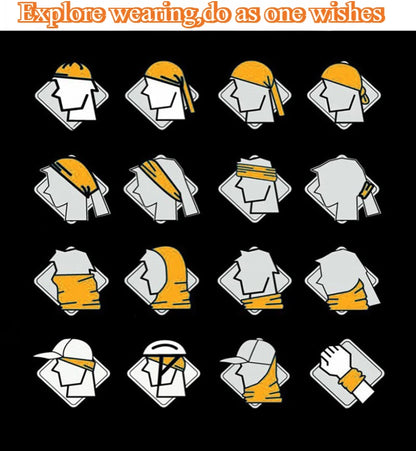 Explore wearing,do as one wishes