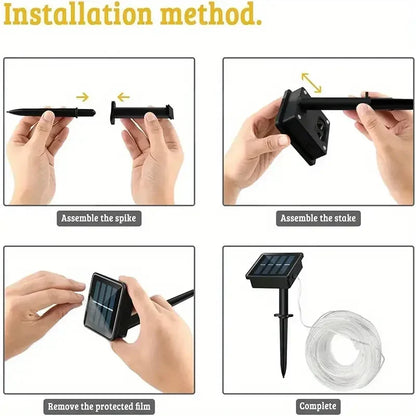 Installation method.

Assemble the spike

Assemble the stake

Remove the protected film

Complete