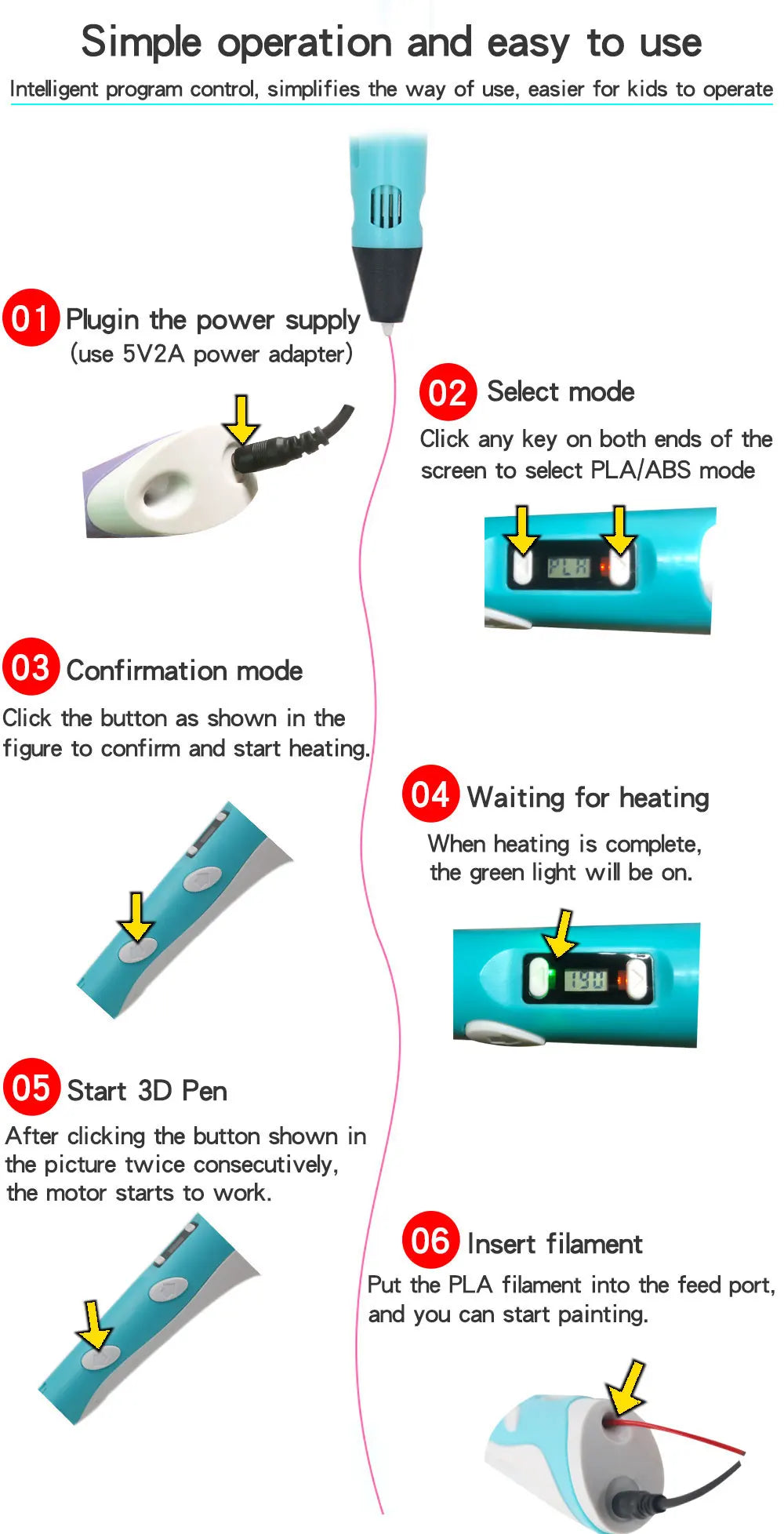 Simple operation and easy to use

Intelligent program control, simplifies the way of use, easier for kids to operate

01 Plugin the power supply
(use 5V2A power adapter)

02 Select mode
Click any key on both ends of the screen to select PLA/ABS mode

PLA

03 Confirmation mode
Click the button as shown in the figure to confirm and start heating.

04 Waiting for heating
When heating is complete, the green light will be on.

190

05 Start 3D Pen
After clicking the button shown in the picture twice consecutively, the motor starts to work.

06 Insert filament
Put the PLA filament into the feed port, and you can start painting.