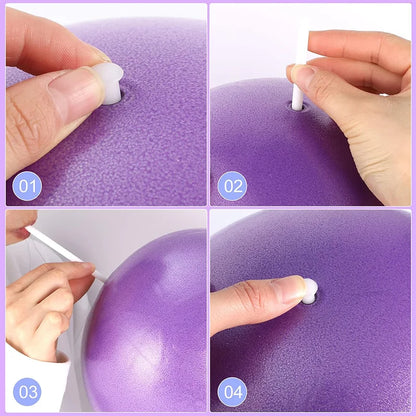 01

02

03

04