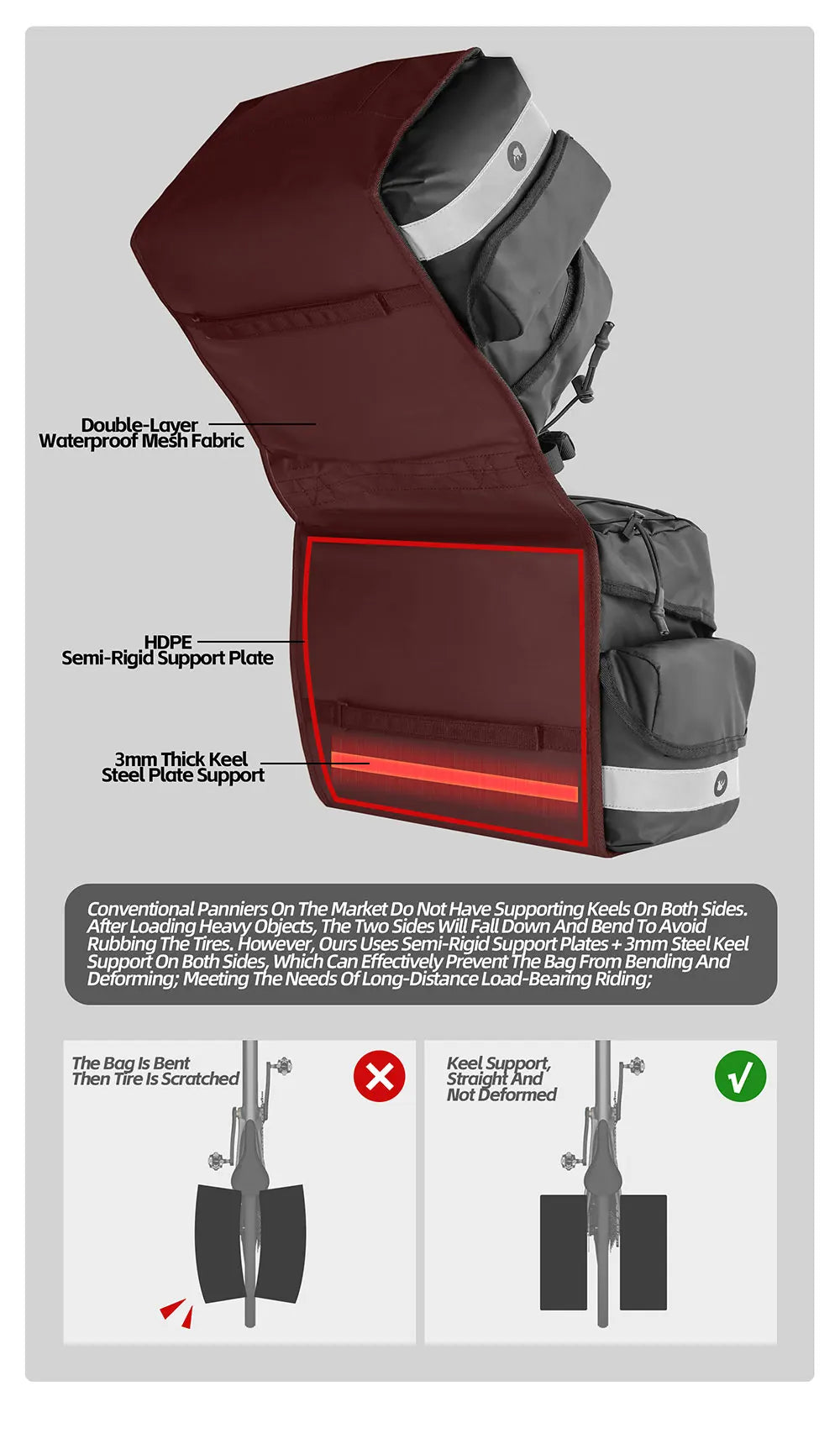 Double-Layer
Waterproof Mesh Fabric

HDPE
Semi-Rigid Support Plate

3mm Thick Keel
Steel Plate Support

Conventional Panniers On The Market Do Not Have Supporting Keels On Both Sides. After Loading Heavy Objects, The Two Sides Will Fall Down And Bend To Avoid Rubbing The Tires. However, Ours Uses Semi-Rigid Support Plates + 3mm Steel Keel Support On Both Sides, Which Can Effectively Prevent The Bag From Bending And Deforming; Meeting The Needs Of Long-Distance Load-Bearing Riding;

The Bag Is Bent
Then Tire Is Scratched

Keel Support,
Straight And
Not Deformed