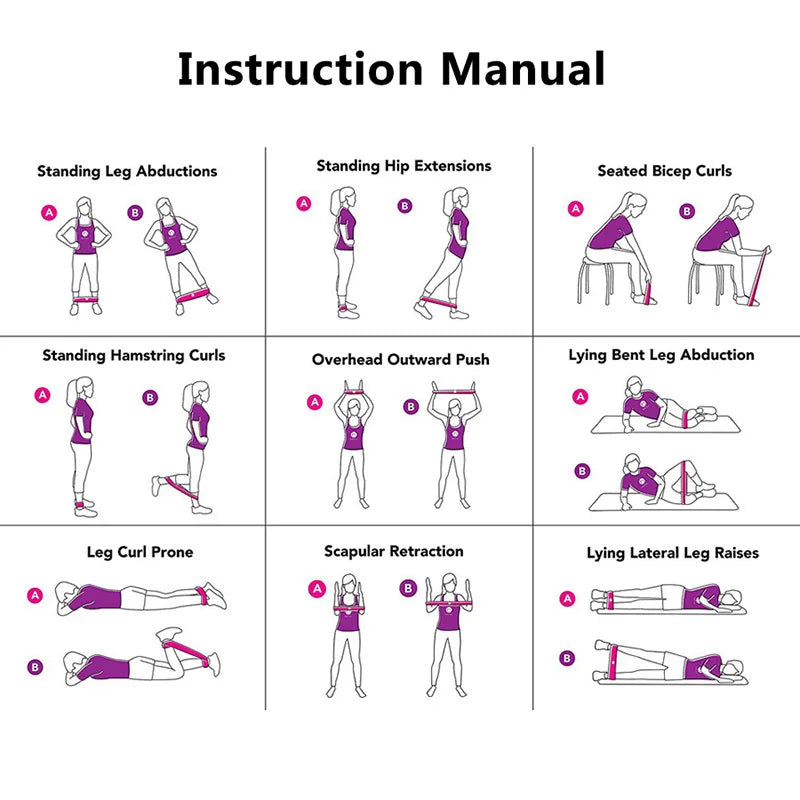 Instruction Manual

Standing Leg Abductions

A

B

Standing Hip Extensions

A

B

Seated Bicep Curls

A

B

Standing Hamstring Curls

A

B

Overhead Outward Push

A

B

Lying Bent Leg Abduction

A

B

Leg Curl Prone

A

B

Scapular Retraction

A

B

Lying Lateral Leg Raises

A

B